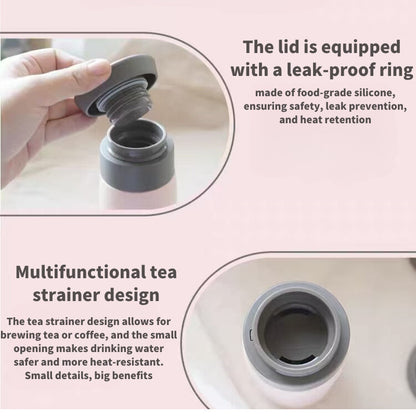 The lid is equipped with a leak-proof ring

made of food-grade silicone, ensuring safety, leak prevention, and heat retention

Multifunctional tea strainer design

The tea strainer design allows for brewing tea or coffee, and the small opening makes drinking water safer and more heat-resistant. Small details, big benefits