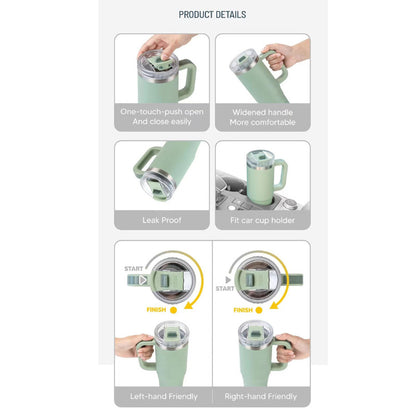 PRODUCT DETAILS

One-touch-push open
And close easily

Widened handle
More comfortable

Leak Proof

Fit car cup holder

START

FINISH

START

FINISH

Left-hand Friendly

Right-hand Friendly