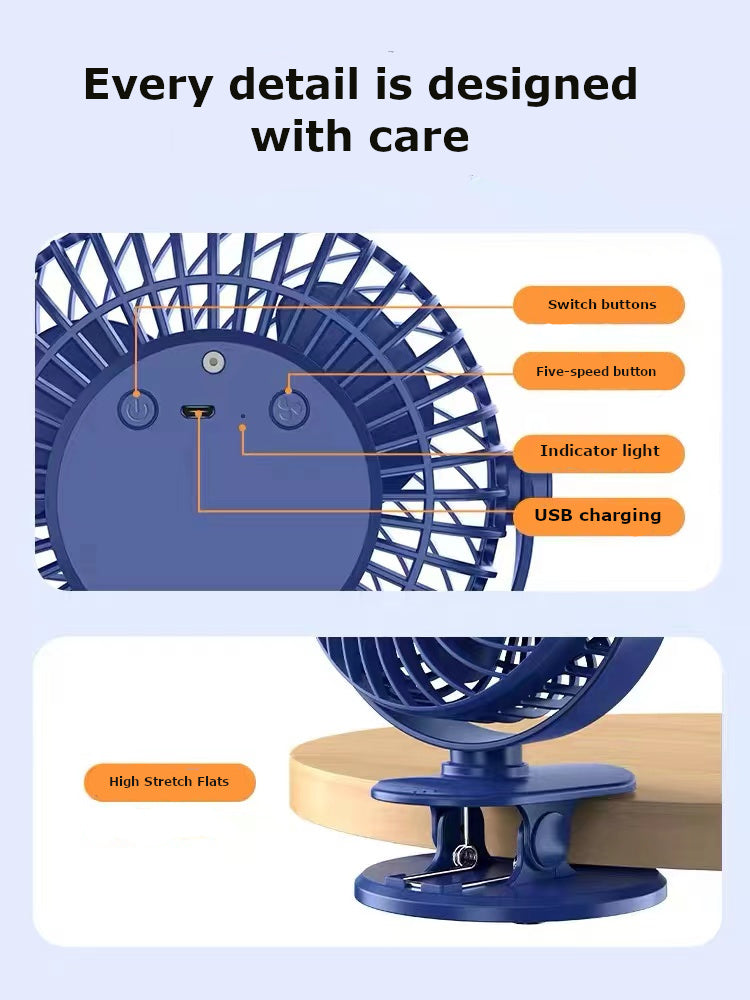 Every detail is designed with care

Switch buttons

Five-speed button

Indicator light

USB charging

High Stretch Flats