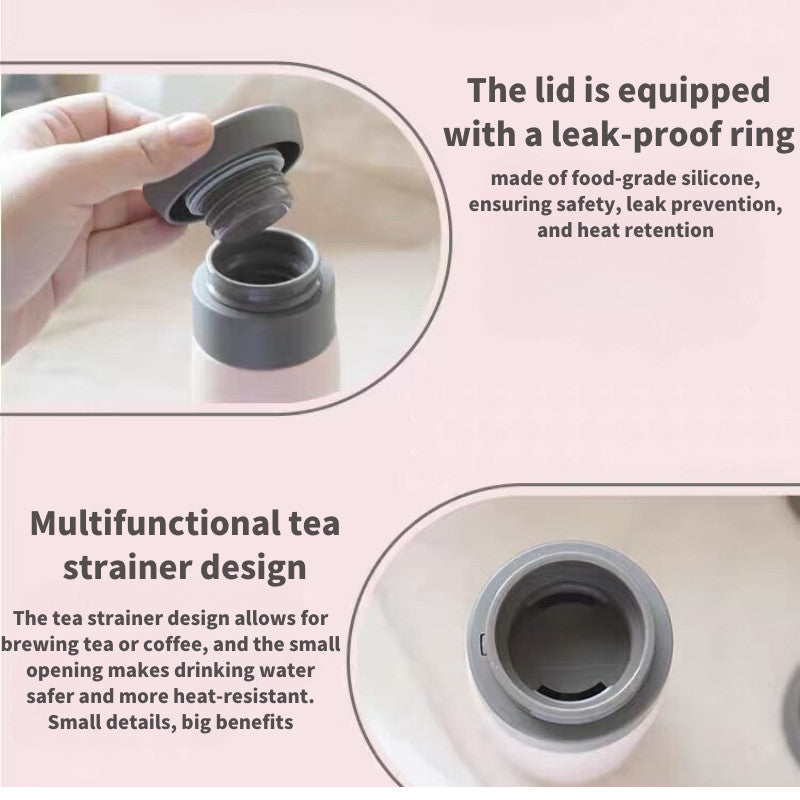 The lid is equipped with a leak-proof ring

made of food-grade silicone, ensuring safety, leak prevention, and heat retention

Multifunctional tea strainer design

The tea strainer design allows for brewing tea or coffee, and the small opening makes drinking water safer and more heat-resistant. Small details, big benefits